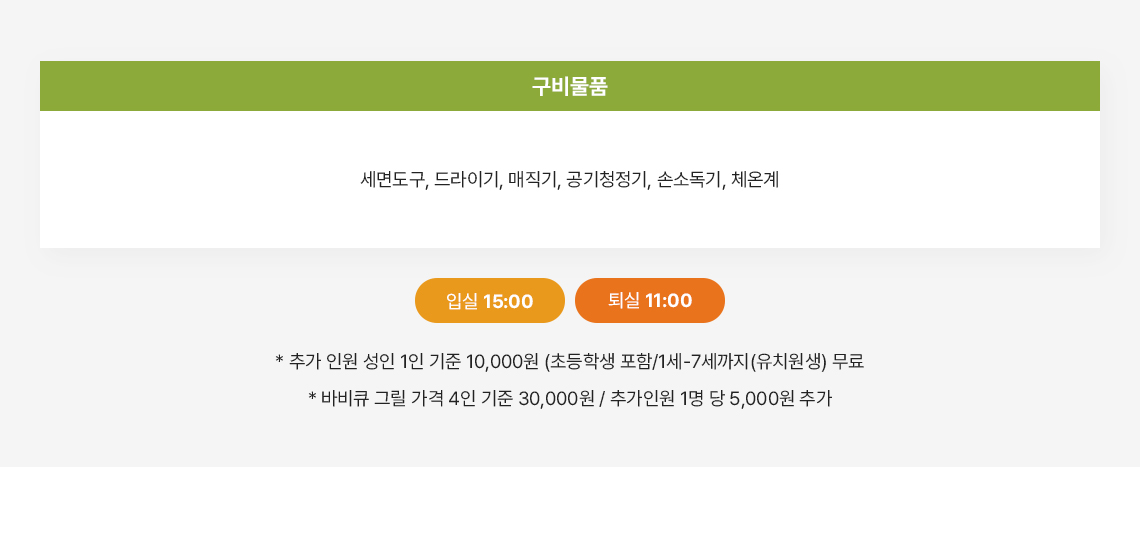 구비물품

세면도구, 드라이기, 매직기, 공기청정기, 손소독기, 체온계

입실 15:00

퇴실 11:00

* 추가 인원 성인 1인 기준 10,000원 (초등학생 포함/1세-7세까지(유치원생) 무료

* 바비큐 그릴 가격 4인 기준 30,000원 / 추가인원 1명 당 5,000원 추가